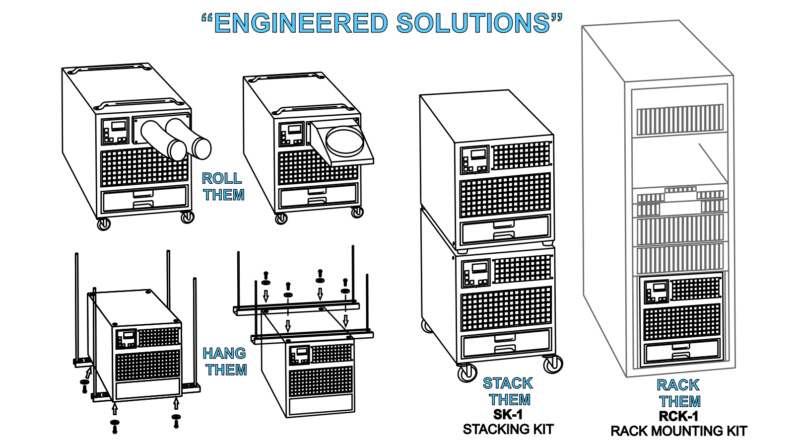 "ENGINEERED SOLUTIONS"

ROLL THEM

HANG THEM

STACK THEM
SK-1
STACKING KIT

RACK THEM
RCK-1
RACK MOUNTING KIT